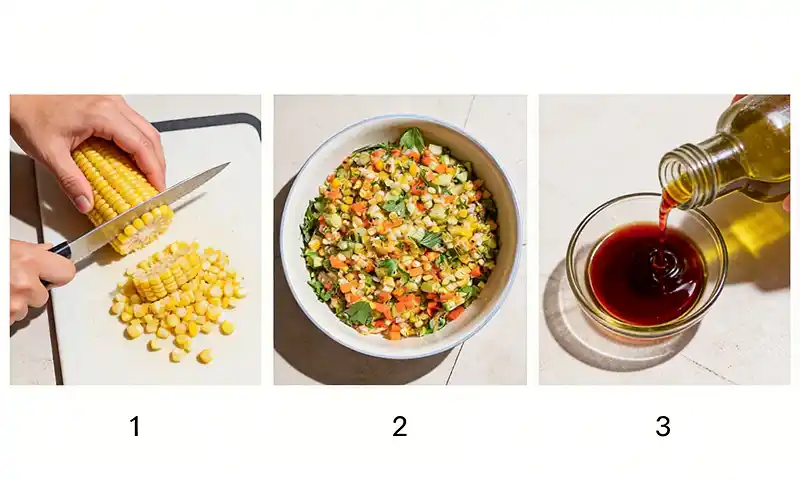 1

2

3