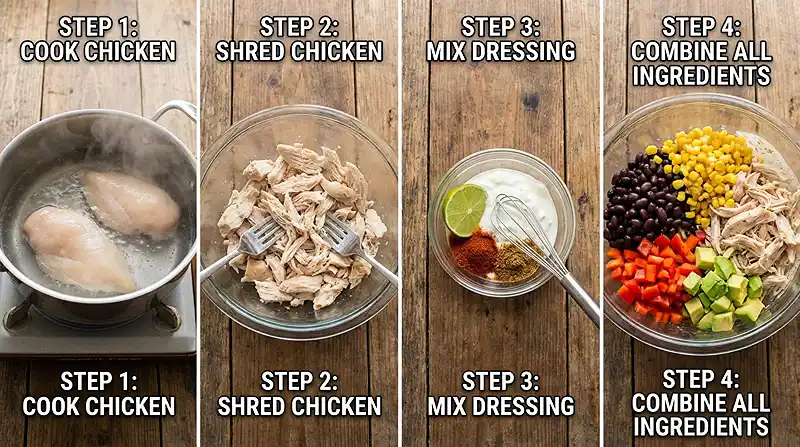 STEP 1:
COOK CHICKEN

STEP 1:
COOK CHICKEN

STEP 2:
SHRED CHICKEN

STEP 2:
SHRED CHICKEN

STEP 3:
MIX DRESSING

STEP 3:
MIX DRESSING

STEP 4:
COMBINE ALL INGREDIENTS

STEP 4:
COMBINE ALL INGREDIENTS