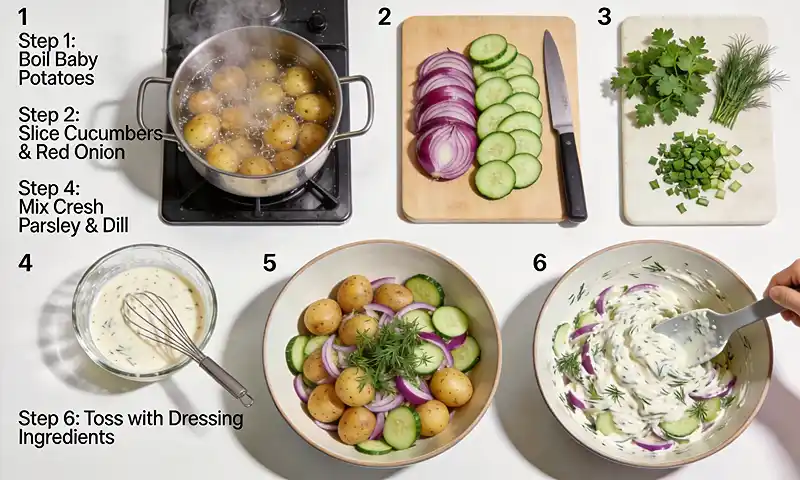 1

Step 1: Boil Baby Potatoes

Step 2: Slice Cucumbers & Red Onion

Step 4: Mix Cresh Parsley & Dill

2

3

4

5

6

Step 6: Toss with Dressing Ingredients