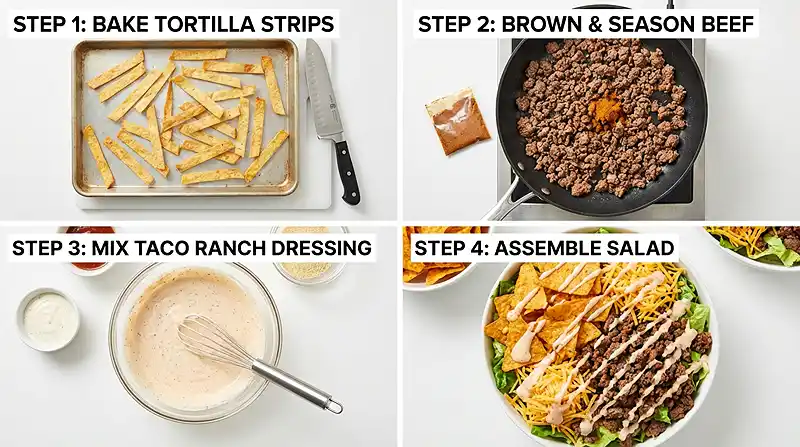 STEP 1: BAKE TORTILLA STRIPS

STEP 2: BROWN & SEASON BEEF

STEP 3: MIX TACO RANCH DRESSING

STEP 4: ASSEMBLE SALAD