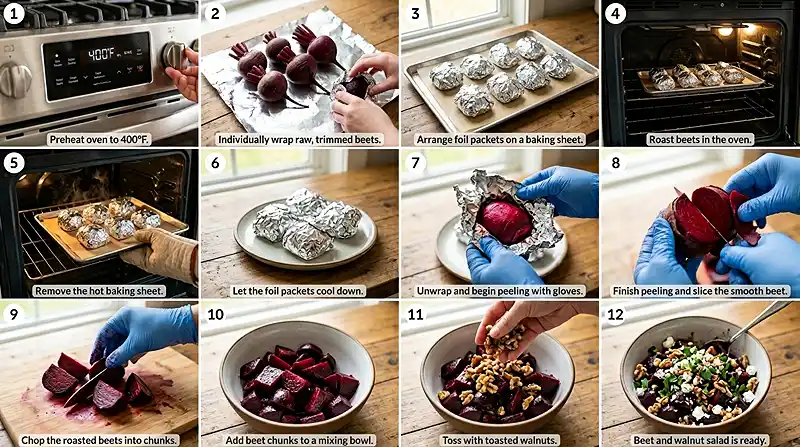 1
400°F
Preheat oven to 400°F.

2
Individually wrap raw, trimmed beets.

3
Arrange foil packets on a baking sheet.

4
Roast beets in the oven.

5
Remove the hot baking sheet.

6
Let the foil packets cool down.

7
Unwrap and begin peeling with gloves.

8
Finish peeling and slice the smooth beet.

9
Chop the roasted beets into chunks.

10
Add beet chunks to a mixing bowl.

11
Toss with toasted walnuts.

12
Beet and walnut salad is ready.