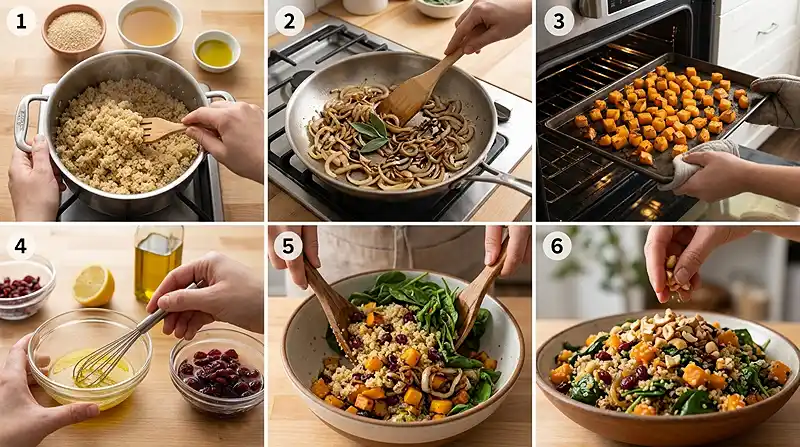 1
2
3
4
5
6