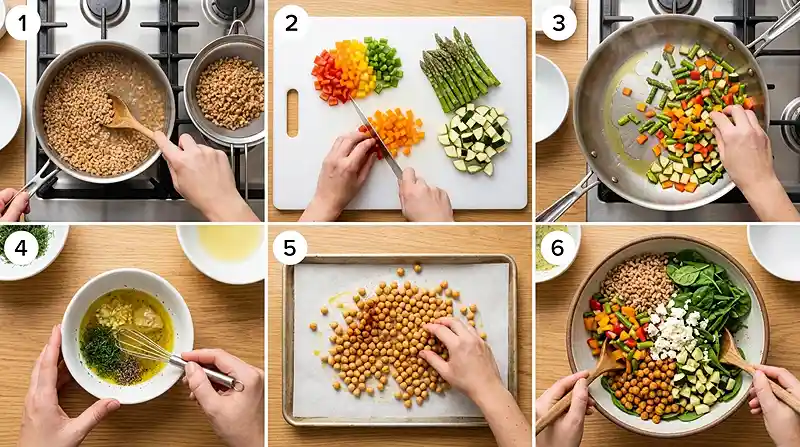 1

2

3

4

5

6