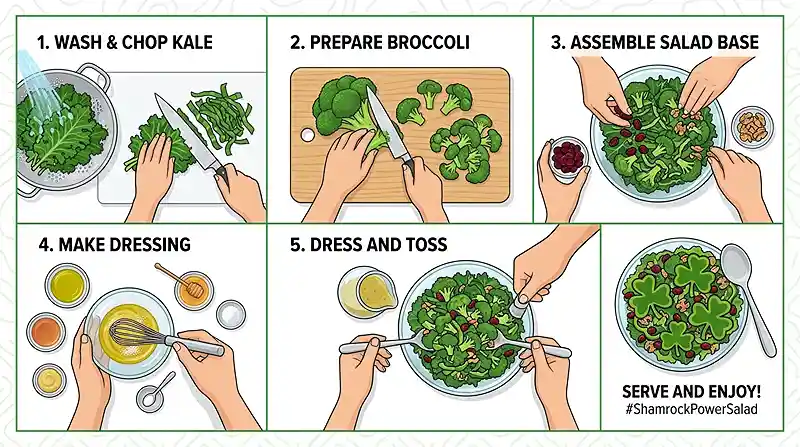 1. WASH & CHOP KALE

2. PREPARE BROCCOLI

3. ASSEMBLE SALAD BASE

4. MAKE DRESSING

5. DRESS AND TOSS

SERVE AND ENJOY!
#ShamrockPowerSalad