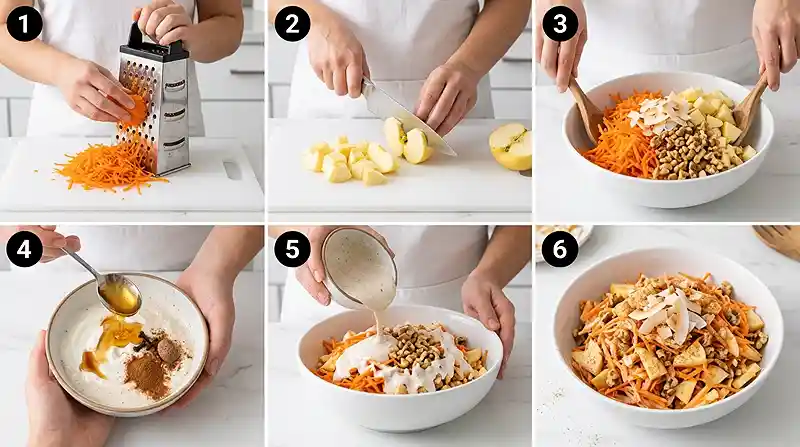 1

2

3

4

5

6