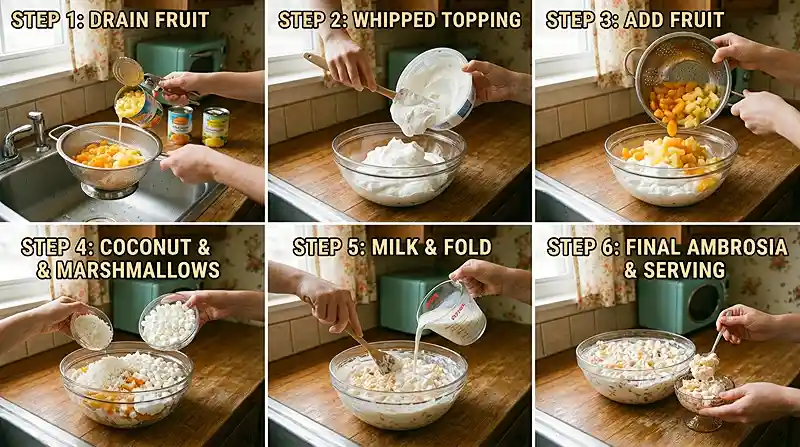 STEP 1: DRAIN FRUIT

STEP 2: WHIPPED TOPPING

STEP 3: ADD FRUIT

STEP 4: COCONUT & & MARSHMALLOWS

STEP 5: MILK & FOLD

STEP 6: FINAL AMBROSIA & SERVING