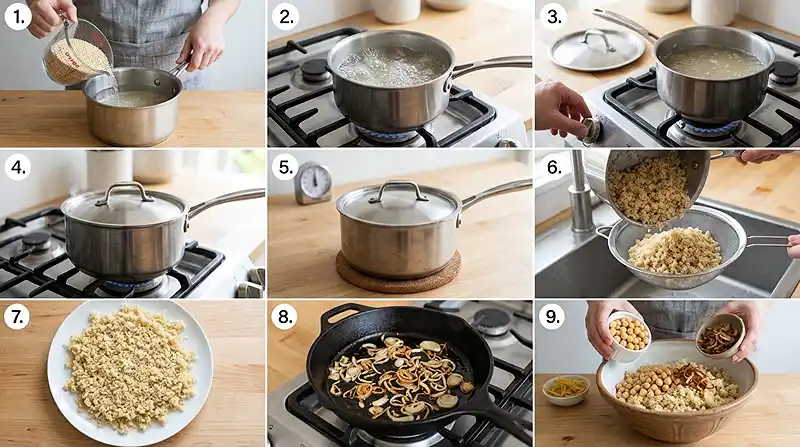 1.

2.

3.

4.

5.

6.

7.

8.

9.