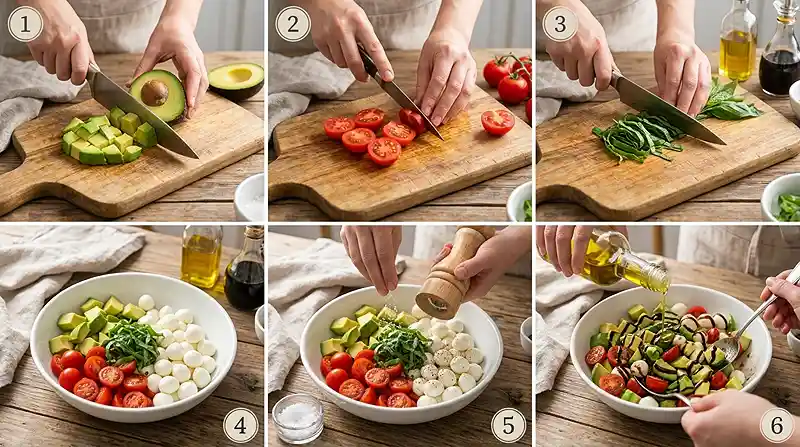 1

2

3

4

5

6