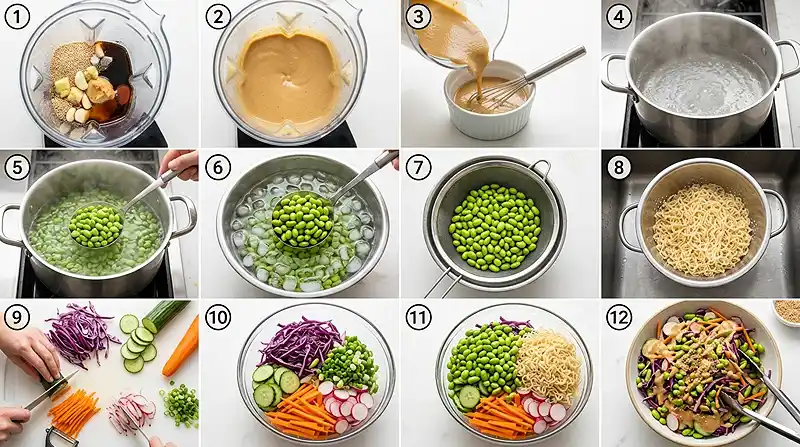 1
2
3
4
5
6
7
8
9
10
11
12