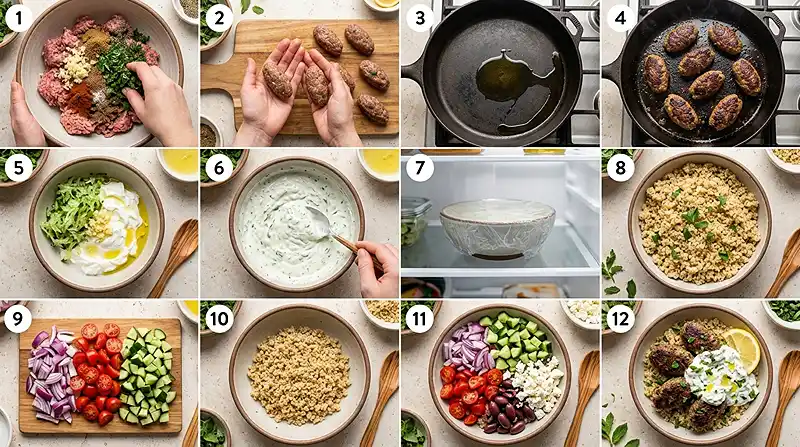 1
2
3
4
5
6
7
8
9
10
11
12