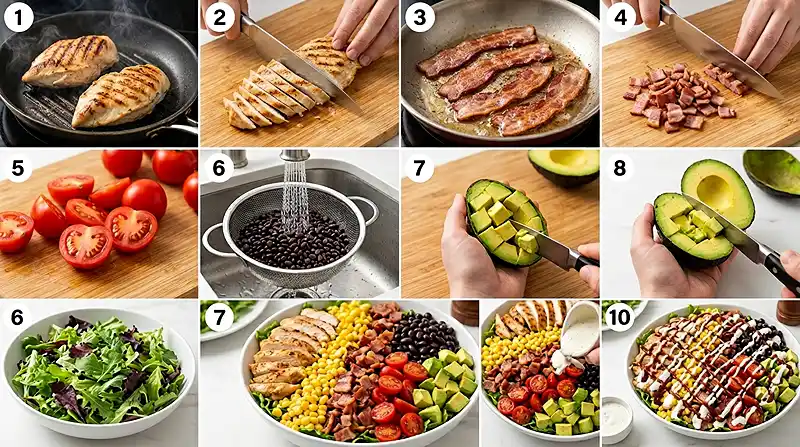 1
2
3
4
5
6
7
8
6
7
10