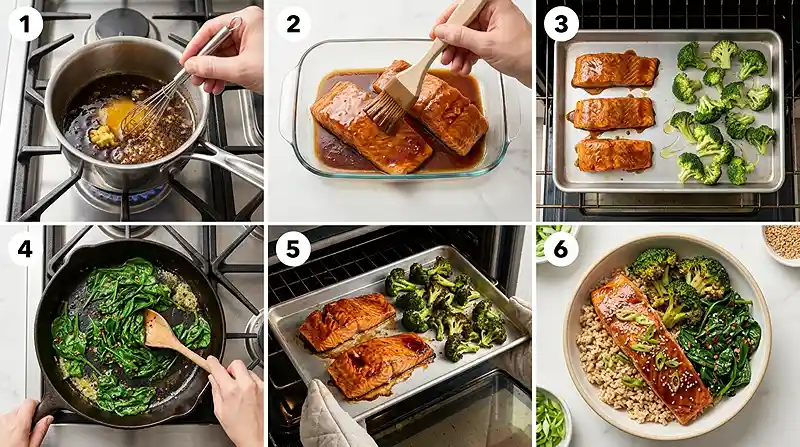 1

2

3

4

5

6