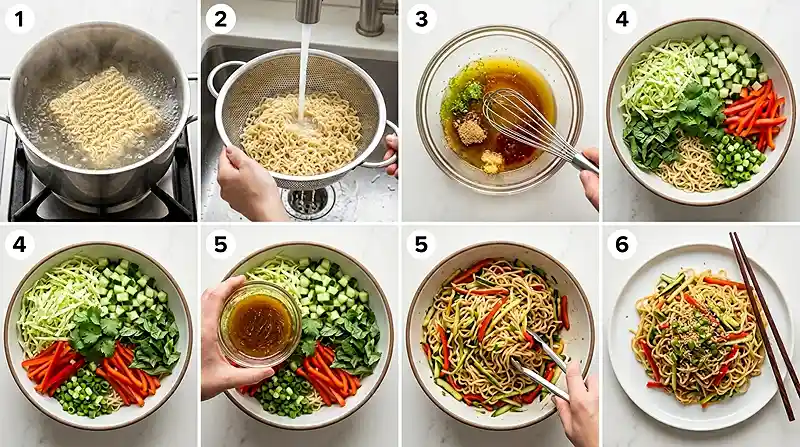 1
2
3
4
4
5
5
6