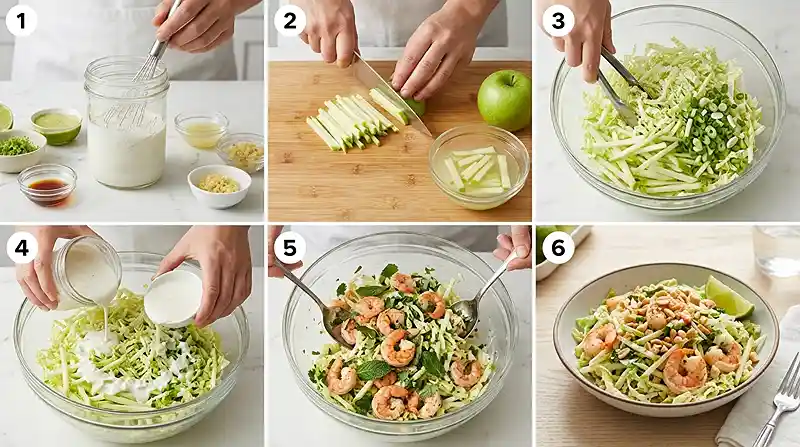 1
2
3
4
5
6