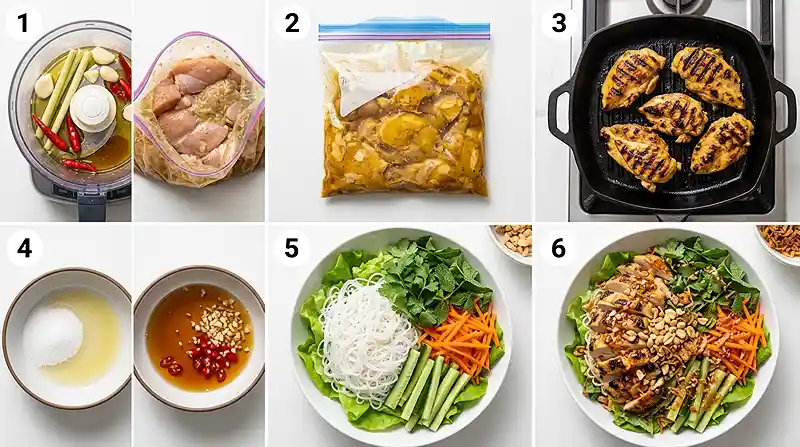 1
2
3
4
5
6