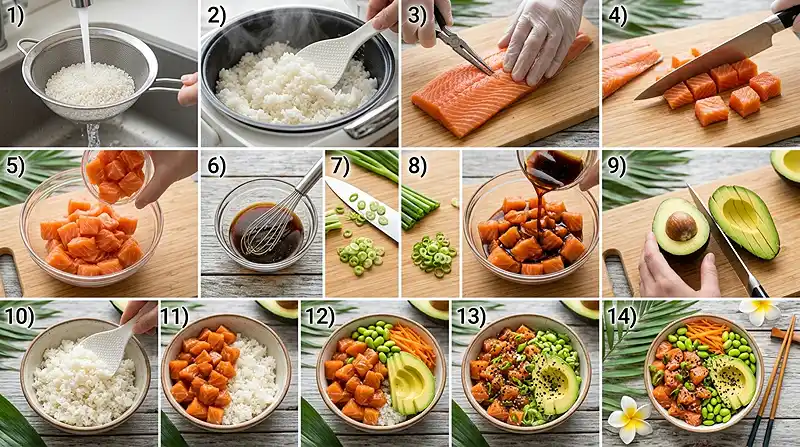 1)

2)

3)

4)

5)

6)

7)

8)

9)

10)

11)

12)

13)

14)