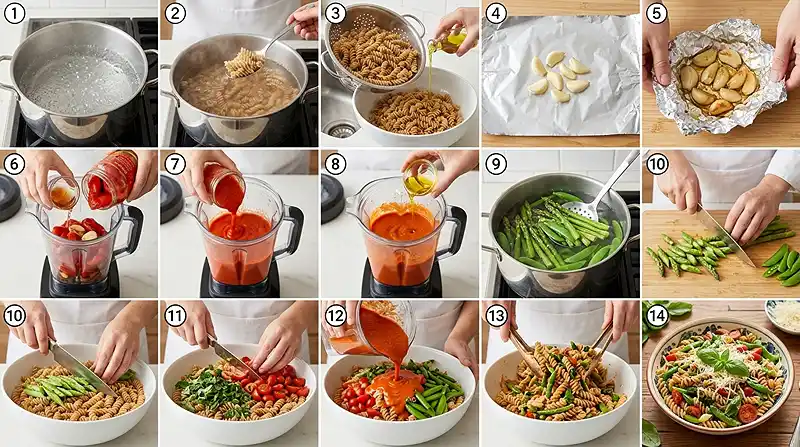 1
2
3
4
5
6
7
8
9
10
10
11
12
13
14