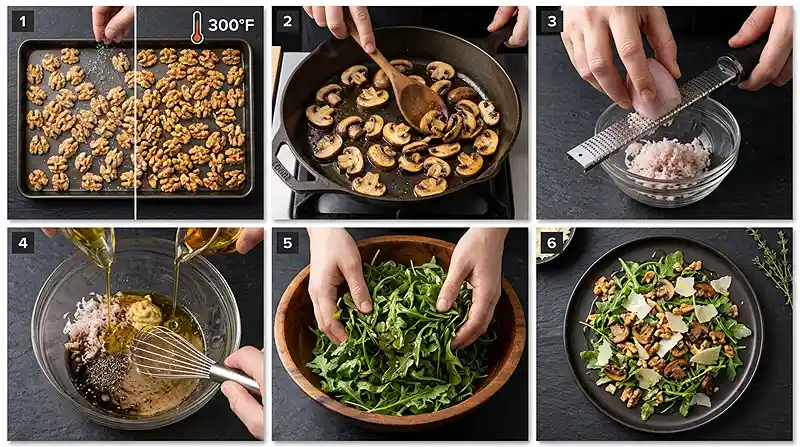 1
300°F
2
3
4
5
6