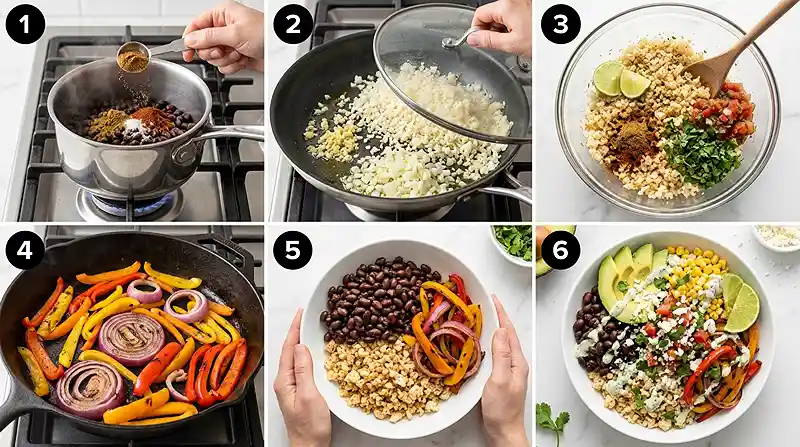 1
2
3
4
5
6