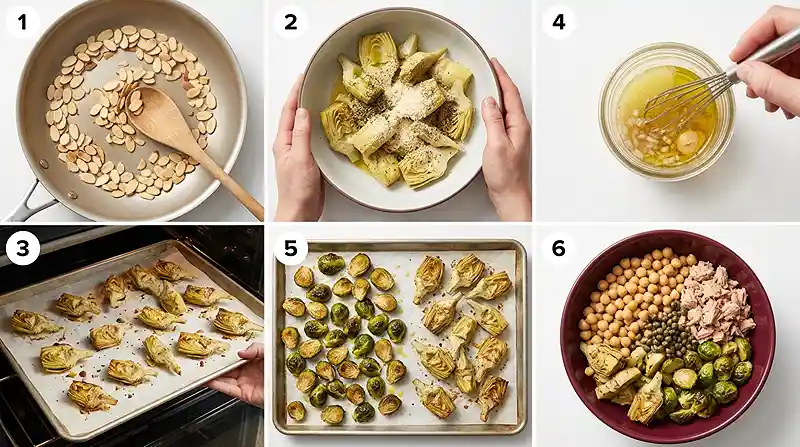 1

2

4

3

5

6