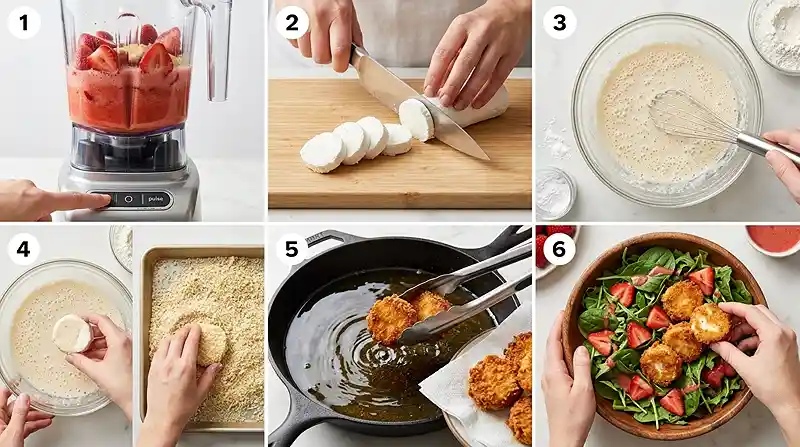 1
pulse
2
3
4
5
6