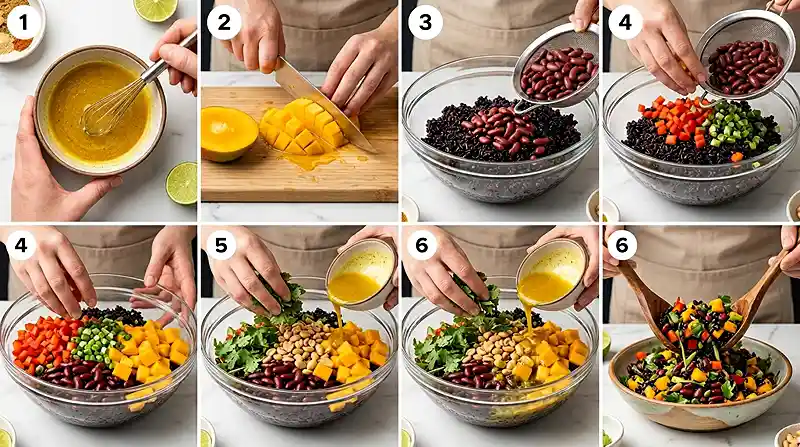 1
2
3
4
4
5
6
6