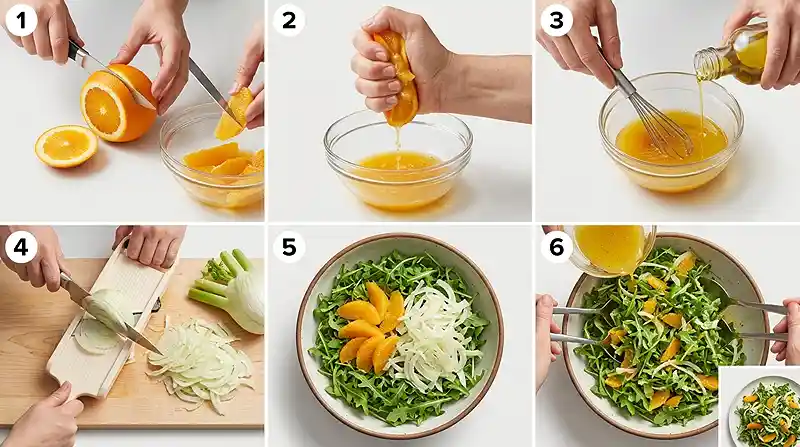 1

2

3

4

5

6