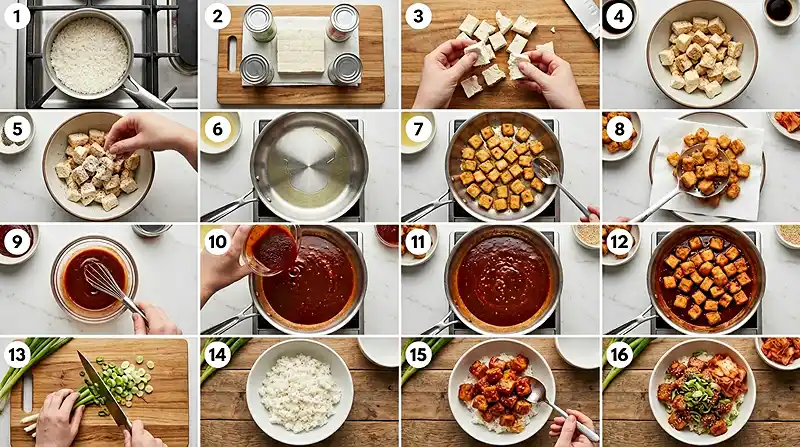 1
2
3
4
5
6
7
8
9
10
11
12
13
14
15
16