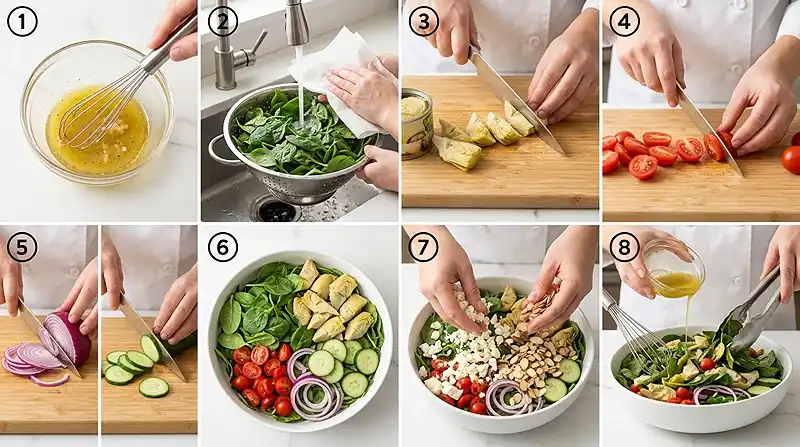 1

2

3

4

5

6

7

8