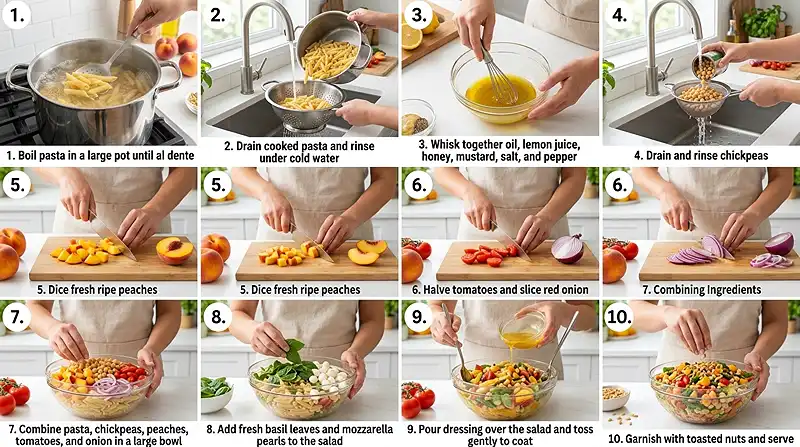 1.
1. Boil pasta in a large pot until al dente

2.
2. Drain cooked pasta and rinse under cold water

3.
3. Whisk together oil, lemon juice, honey, mustard, salt, and pepper

4.
4. Drain and rinse chickpeas

5.
5. Dice fresh ripe peaches

5.
5. Dice fresh ripe peaches

6.
6. Halve tomatoes and slice red onion

6.
7. Combining Ingredients

7.
7. Combine pasta, chickpeas, peaches, tomatoes, and onion in a large bowl

8.
8. Add fresh basil leaves and mozzarella pearls to the salad

9.
9. Pour dressing over the salad and toss gently to coat

10.
10. Garnish with toasted nuts and serve