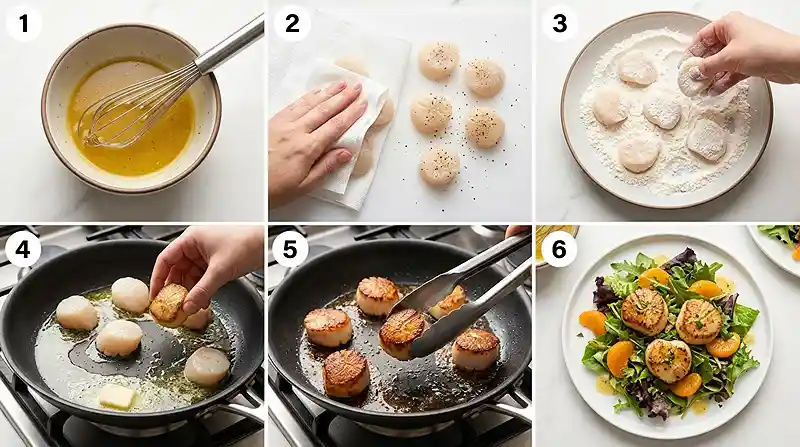 1
2
3
4
5
6