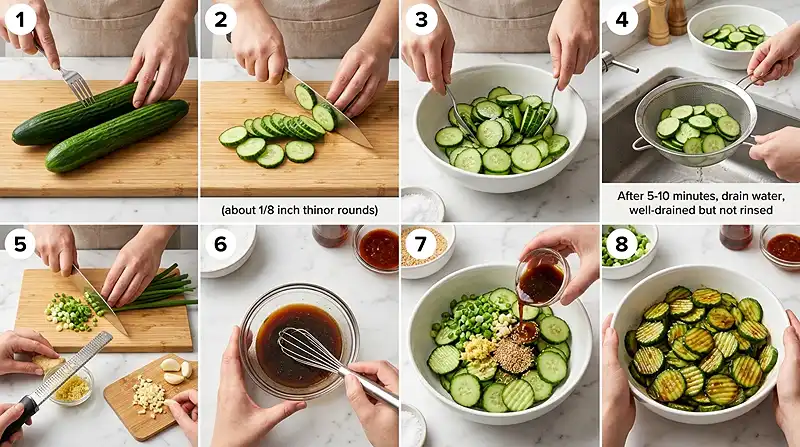 1

2

(about 1/8 inch thinor rounds)

3

4

After 5-10 minutes, drain water, well-drained but not rinsed

5

6

7

8