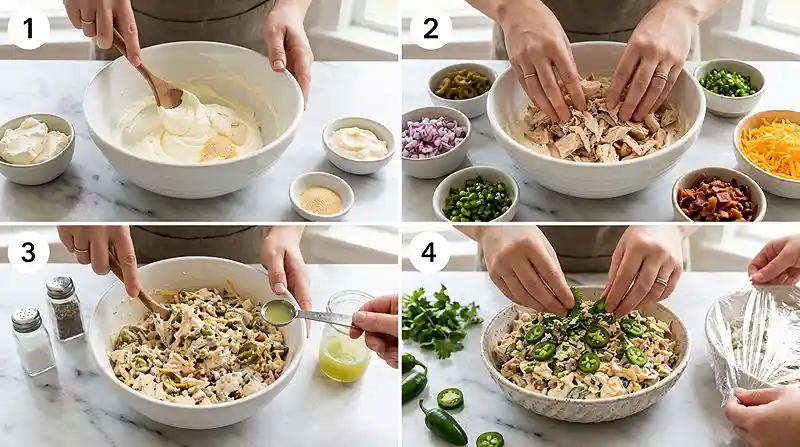 1

2

3

4