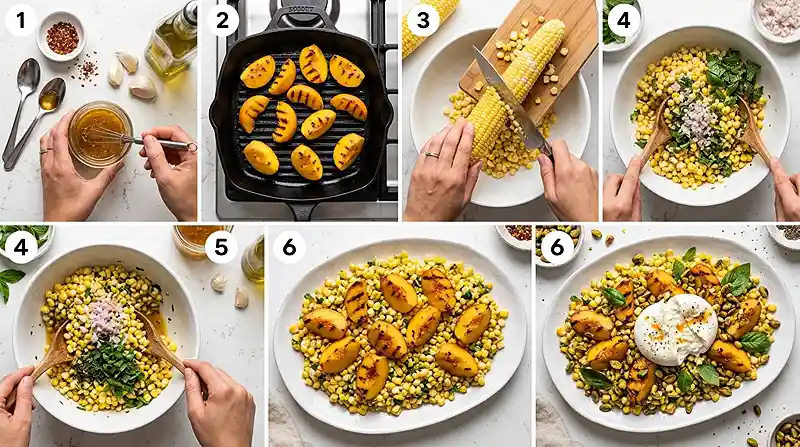 1
2
3
4
4
5
6
6