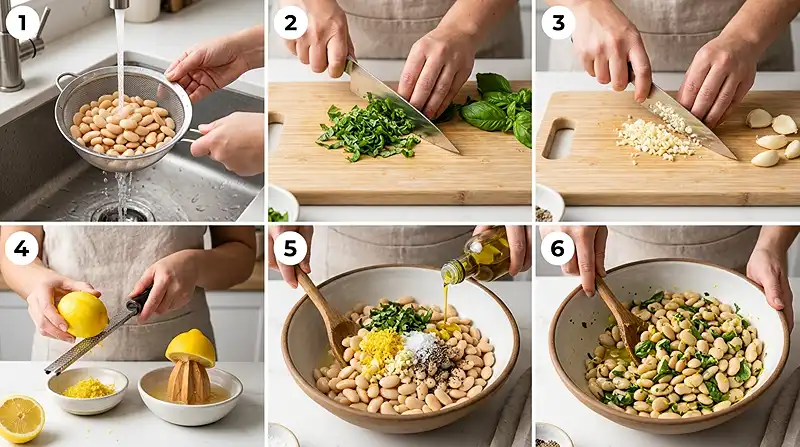 1

2

3

4

5

6