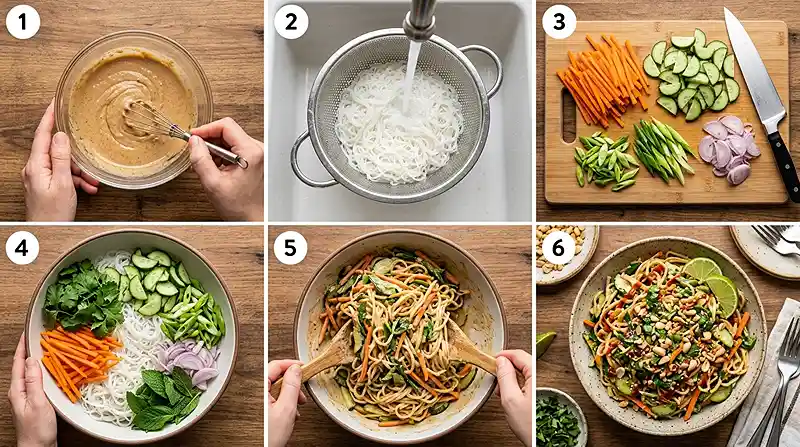 1

2

3

4

5

6