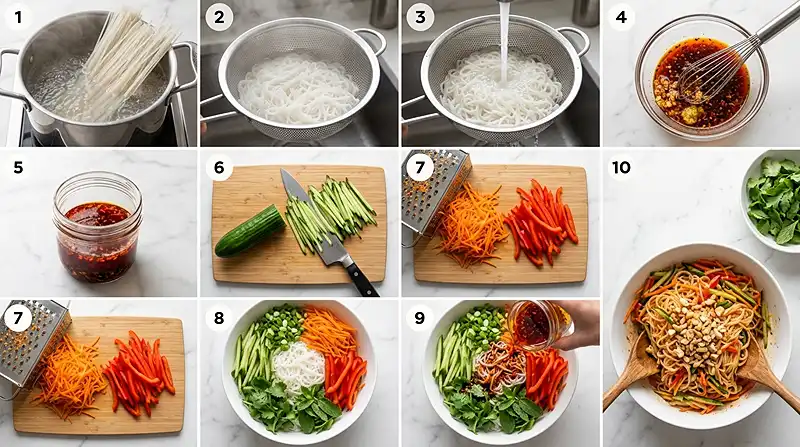 1

2

3

4

5

6

7

10

7

8

9