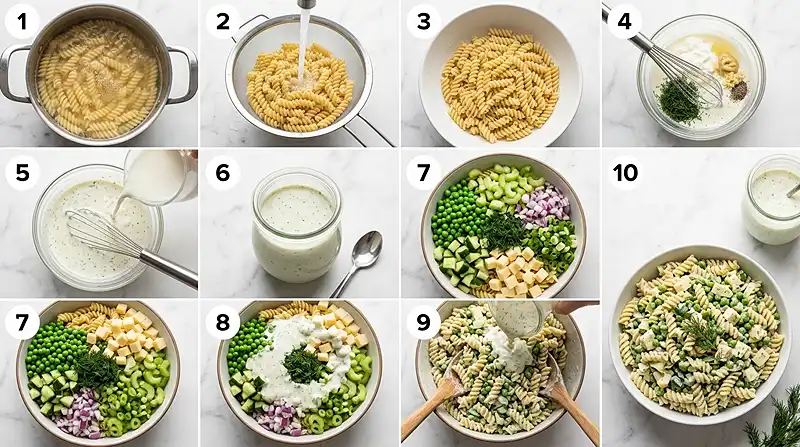 1

2

3

4

5

6

7

10

7

8

9