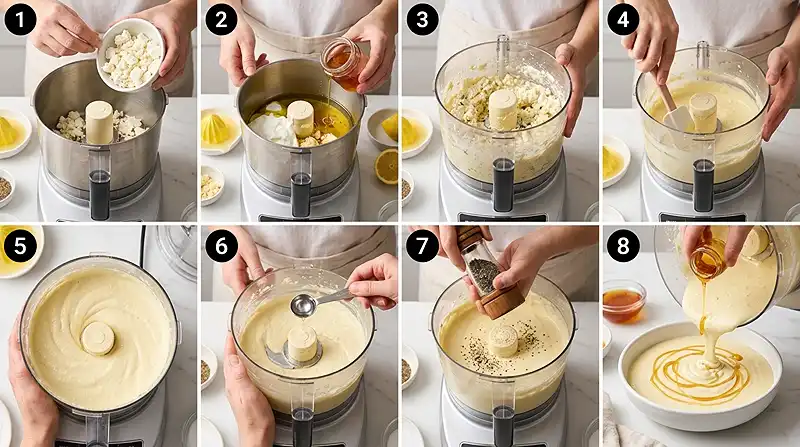 1

2

3

4

5

6

7

8