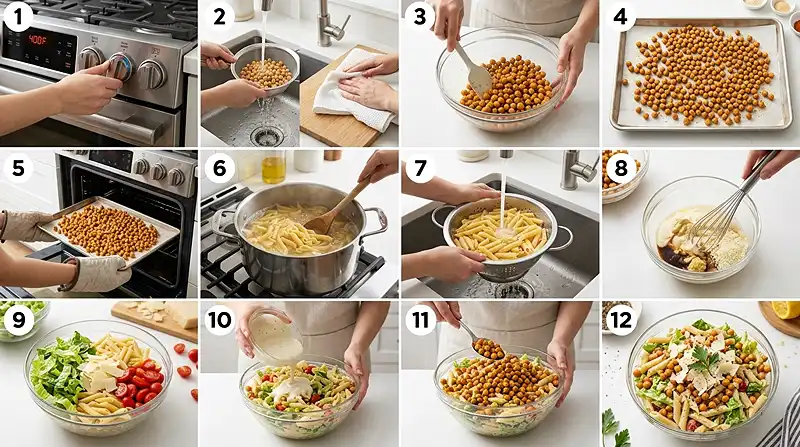 1
400F
2
3
4
5
6
7
8
9
10
11
12