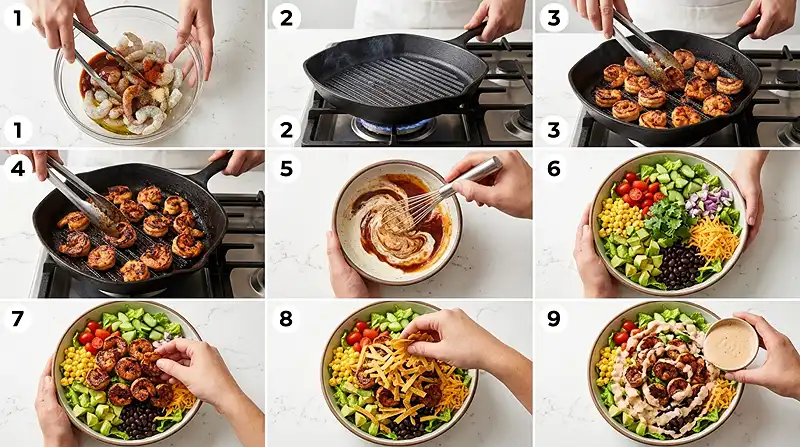 1
1
2
2
3
3
4
5
6
7
8
9