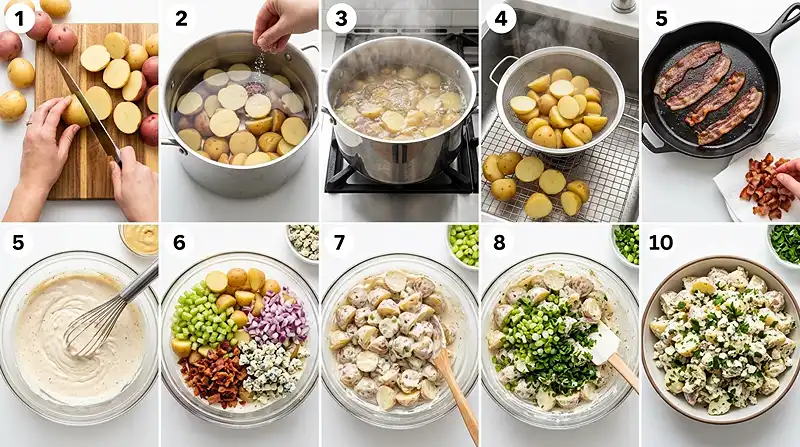 1

2

3

4

5

5

6

7

8

10