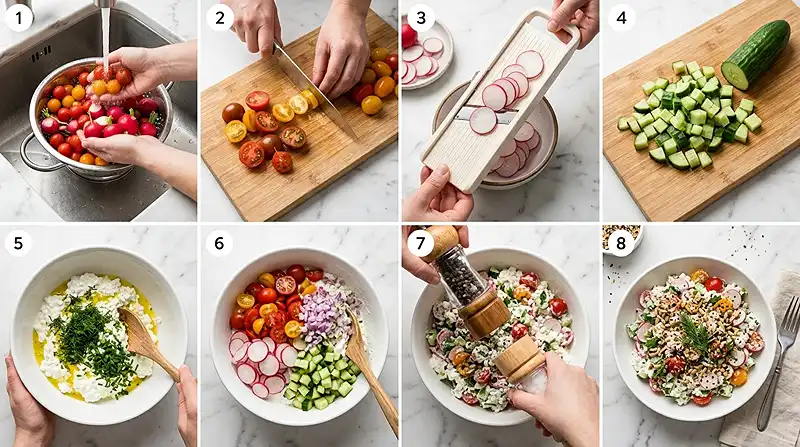 1
2
3
4
5
6
7
8