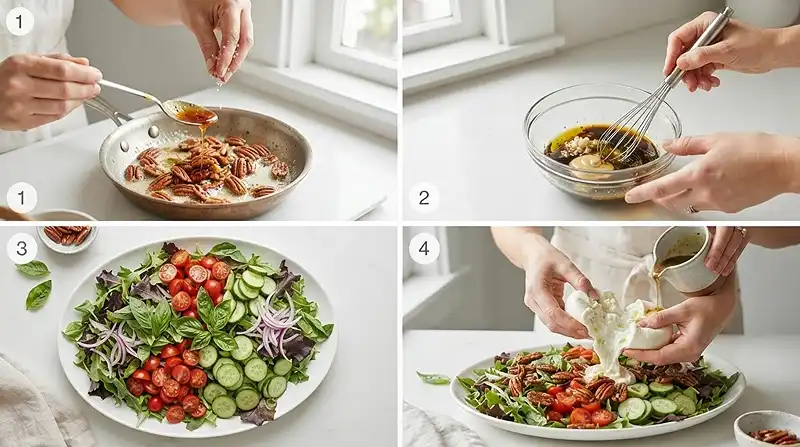 1

1

2

3

4