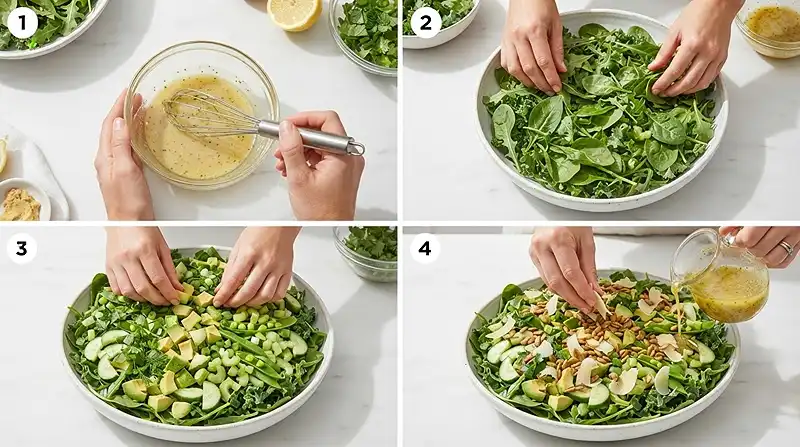 1
2
3
4