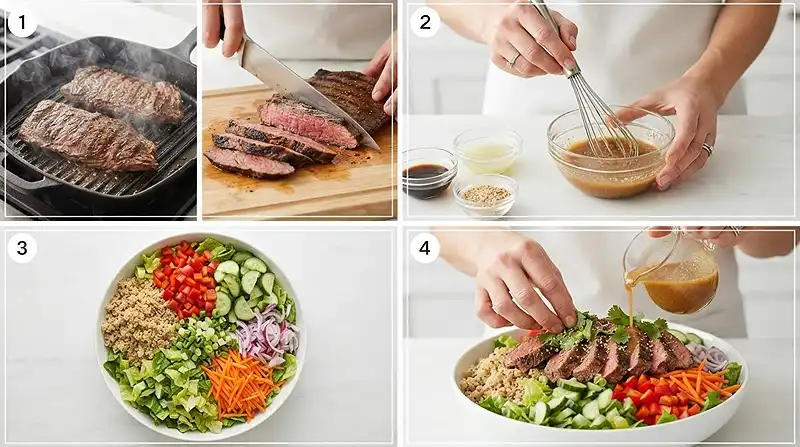 1
2
3
4