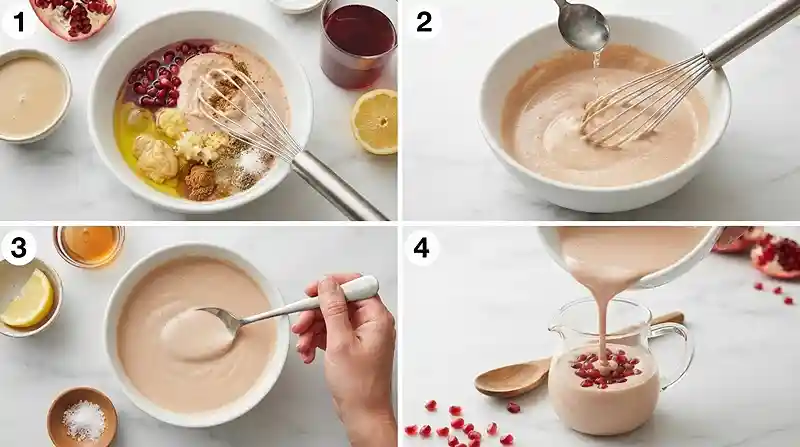 1
2
3
4