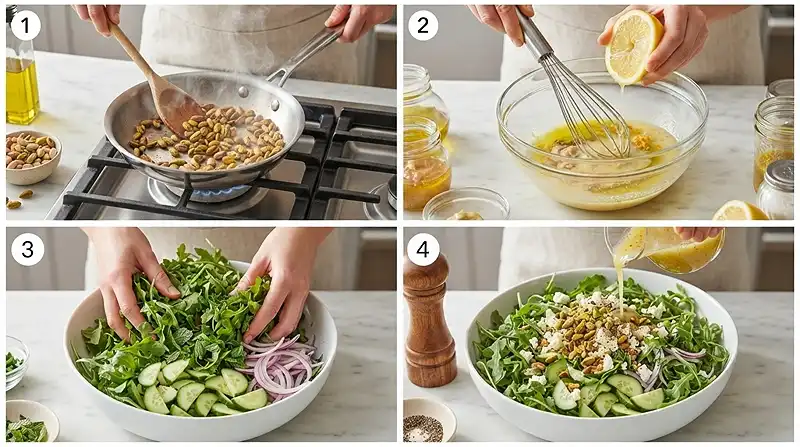 1

2

3

4