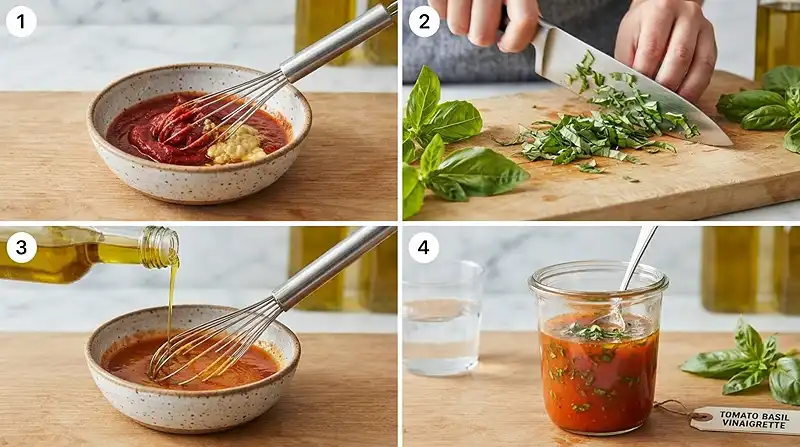 1

2

3

4

TOMATO BASIL VINAIGRETTE