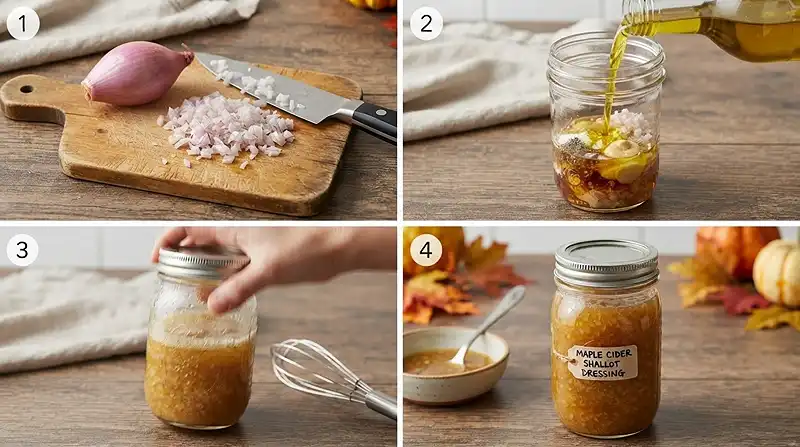 1

2

3

4

MAPLE CIDER SHALLOT DRESSING